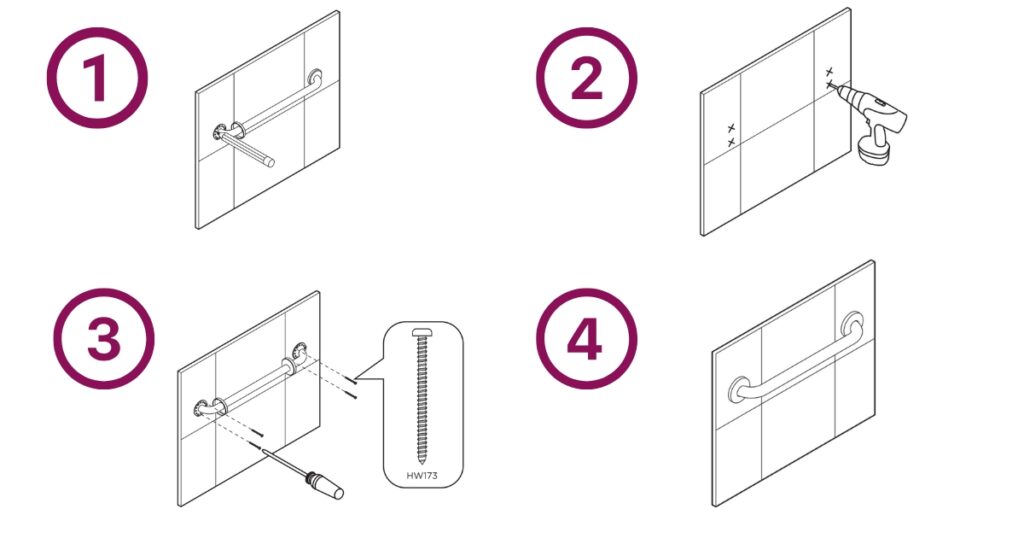 1

2

3

HW173

4